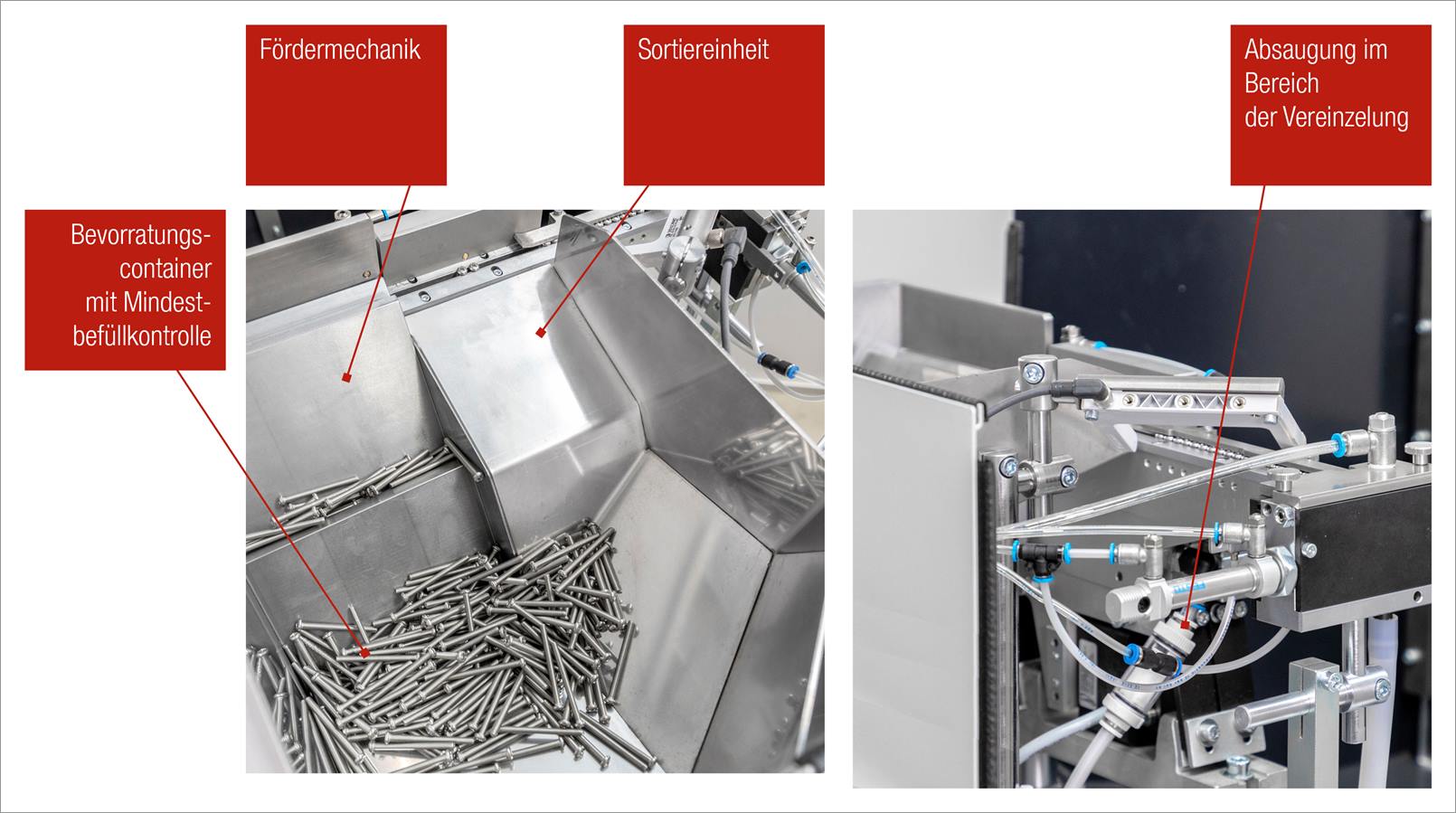 Fördermechanik

Sortiereinheit

Absaugung im Bereich der Vereinzelung

Bevorratungscontainer mit Mindestbefüllkontrolle